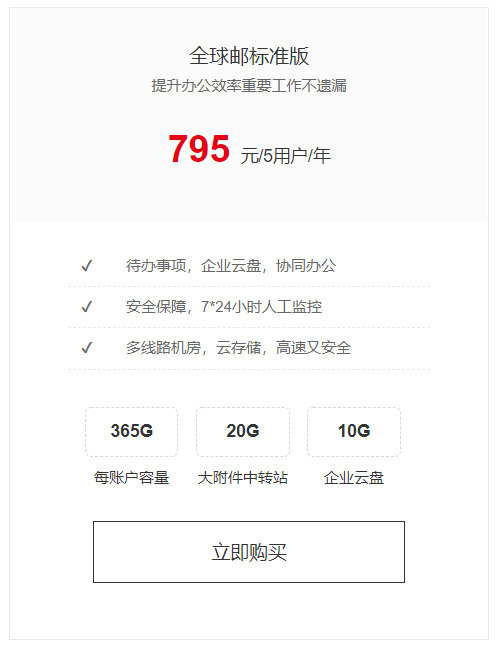 全球邮标准版

提升办公效率重要工作不遗漏

795 元/5用户/年

✓ 待办事项，企业云盘，协同办公

✓ 安全保障，7*24小时人工监控

✓ 多线路机房，云存储，高速又安全

365G
每账户容量

20G
大附件中转站

10G
企业云盘

立即购买